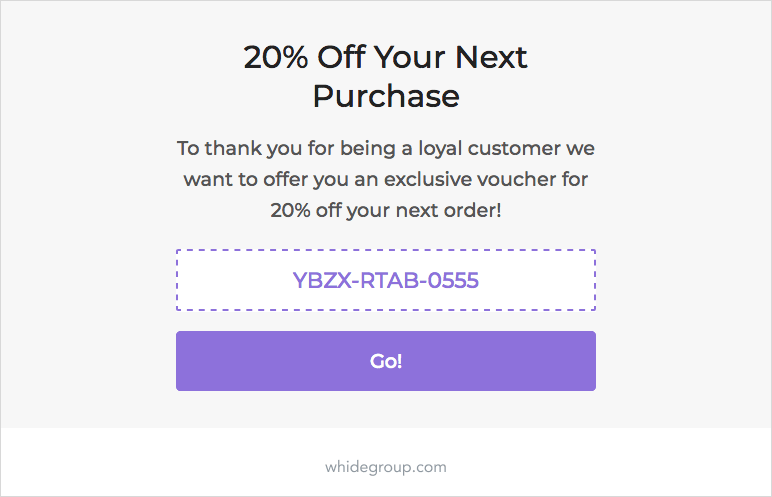 20% Off Your Next Purchase

To thank you for being a loyal customer we want to offer you an exclusive voucher for 20% off your next order!

YBZX-RTAB-0555

Go!

whidegroup.com